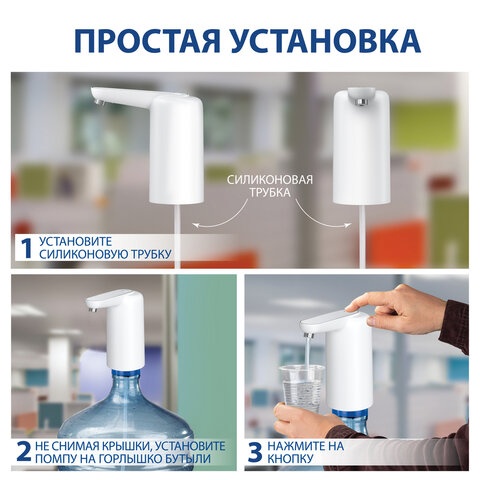 ПРОСТАЯ УСТАНОВКА

СИЛИКОНОВАЯ ТРУБКА

1 УСТАНОВИТЕ СИЛИКОНОВУЮ ТРУБКУ

2 НЕ СНИМАЯ КРЫШКИ, УСТАНОВИТЕ ПОМПУ НА ГОРЛЫШКО БУТЫЛИ

3 НАЖМИТЕ НА КНОПКУ